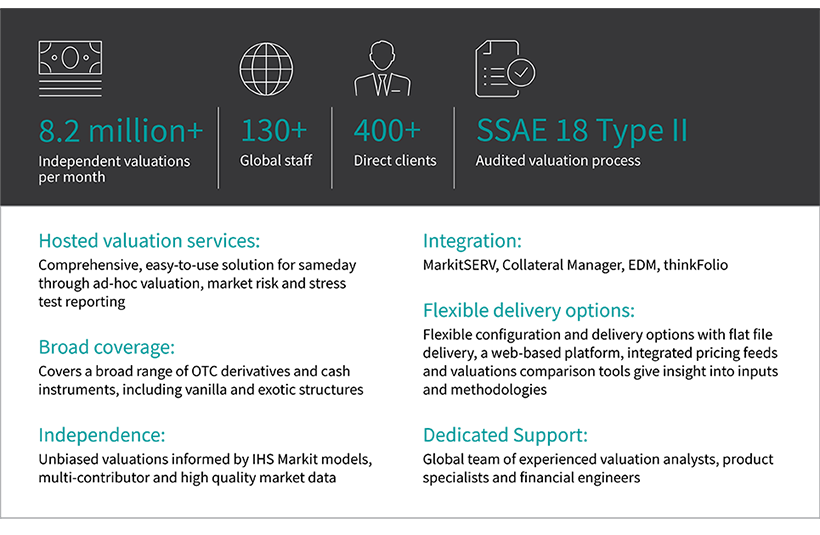 8.2 million+
Independent valuations per month

130+
Global staff

400+
Direct clients

SSAE 18 Type II
Audited valuation process

Hosted valuation services:
Comprehensive, easy-to-use solution for sameday through ad-hoc valuation, market risk and stress test reporting

Broad coverage:
Covers a broad range of OTC derivatives and cash instruments, including vanilla and exotic structures

Independence:
Unbiased valuations informed by IHS Markit models, multi-contributor and high quality market data

Integration:
MarkitSERV, Collateral Manager, EDM, thinkFolio

Flexible delivery options:
Flexible configuration and delivery options with flat file delivery, a web-based platform, integrated pricing feeds and valuations comparison tools give insight into inputs and methodologies

Dedicated Support:
Global team of experienced valuation analysts, product specialists and financial engineers