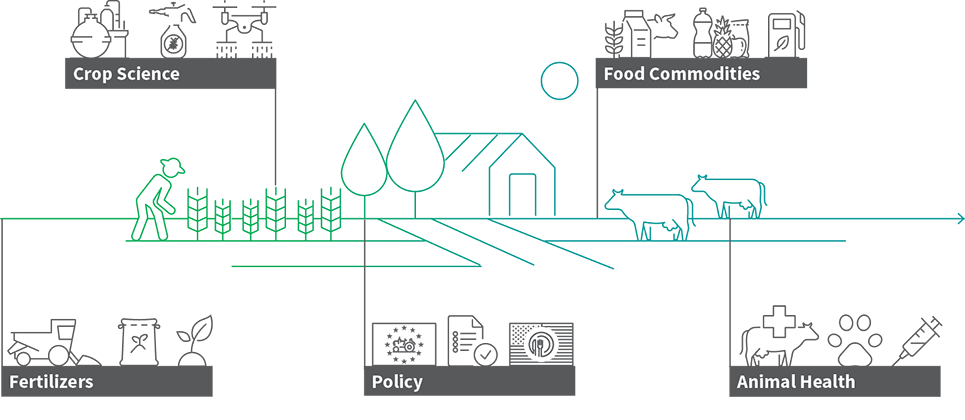 Crop Science

Food Commodities

Fertilizers

Policy

Animal Health