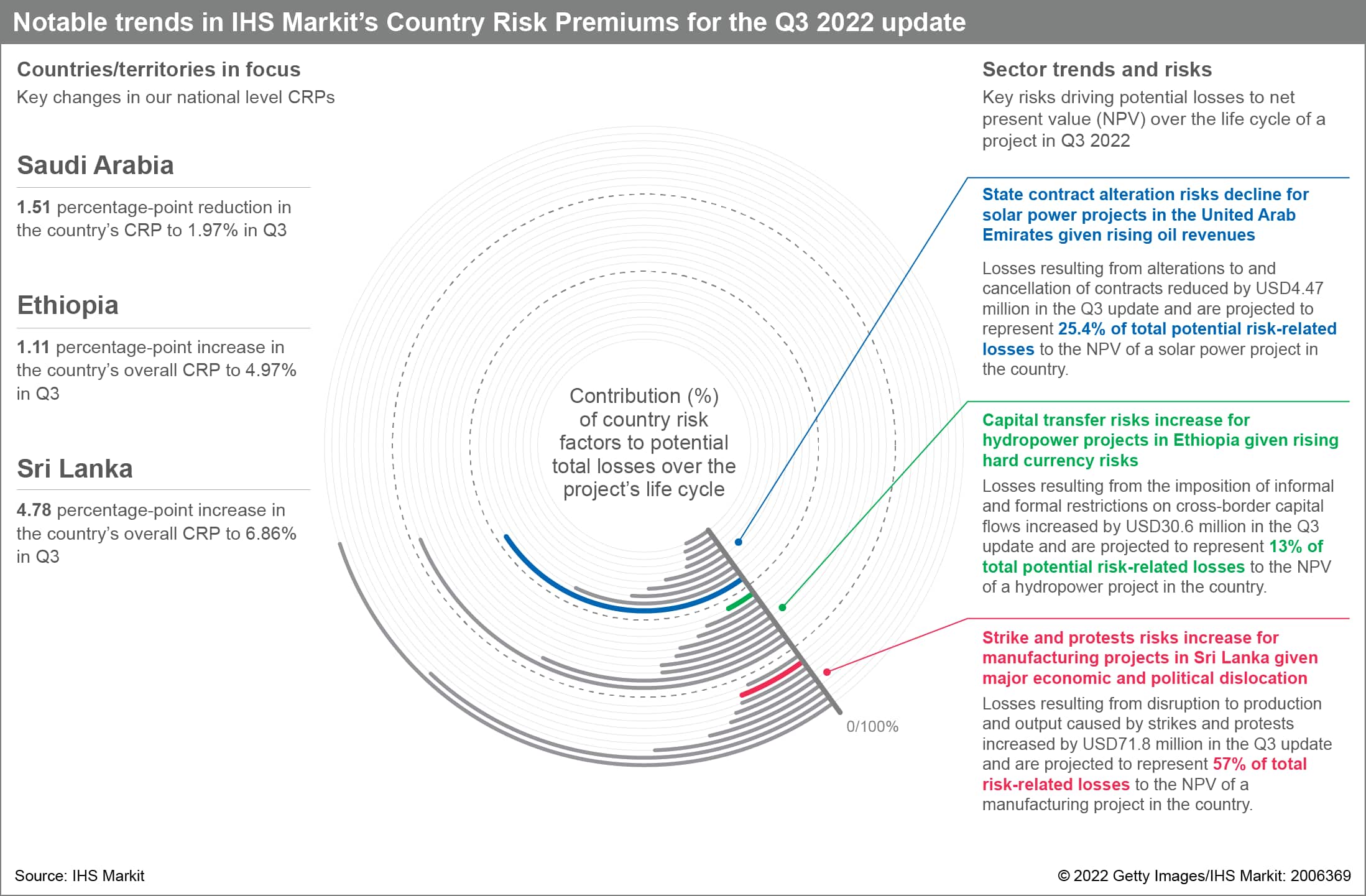 Notable trends in IHS Markit's Country Risk Premiums for the Q3 2022 update

Countries/territories in focus
Key changes in our national level CRPs

Saudi Arabia

1.51 percentage-point reduction in the country's CRP to 1.97% in Q3

Ethiopia

1.11 percentage-point increase in the country's overall CRP to 4.97% in Q3

Sri Lanka

4.78 percentage-point increase in the country's overall CRP to 6.86% in Q3

Contribution (%) of country risk factors to potential total losses over the project's life cycle

0/100%

Sector trends and risks
Key risks driving potential losses to net present value (NPV) over the life cycle of a project in Q3 2022

State contract alteration risks decline for solar power projects in the United Arab Emirates given rising oil revenues

Losses resulting from alterations to and cancellation of contracts reduced by USD4.47 million in the Q3 update and are projected to represent 25.4% of total potential risk-related losses to the NPV of a solar power project in the country.

Capital transfer risks increase for hydropower projects in Ethiopia given rising hard currency risks

Losses resulting from the imposition of informal and formal restrictions on cross-border capital flows increased by USD30.6 million in the Q3 update and are projected to represent 13% of total potential risk-related losses to the NPV of a hydropower project in the country.

Strike and protests risks increase for manufacturing projects in Sri Lanka given major economic and political dislocation

Losses resulting from disruption to production and output caused by strikes and protests increased by USD71.8 million in the Q3 update and are projected to represent 57% of total risk-related losses to the NPV of a manufacturing project in the country.

Source: IHS Markit

© 2022 Getty Images/IHS Markit: 2006369