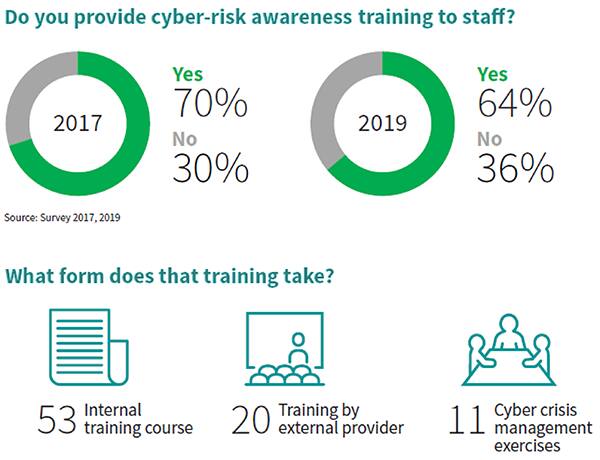 Do you provide cyber-risk awareness training to staff?

2017

Yes
70%
No
30%

2019

Yes
64%
No
36%

Source: Survey 2017, 2019

What form does that training take?

53 Internal training course

20 Training by external provider

11 Cyber crisis management exercises