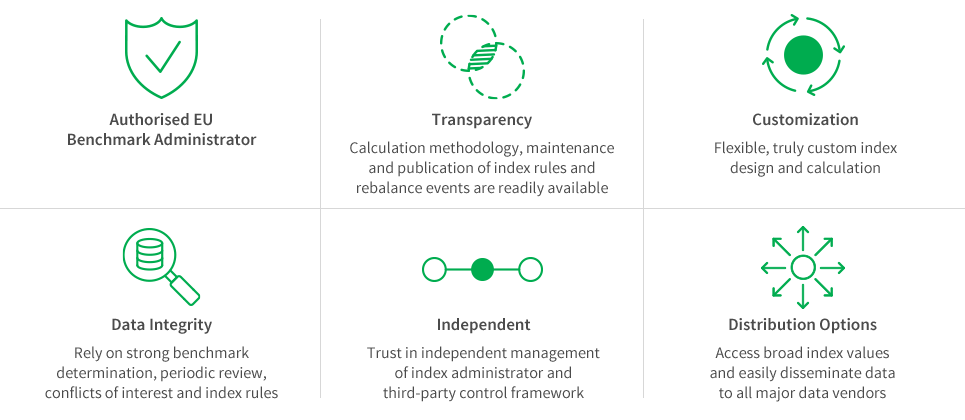 Authorised EU Benchmark Administrator

Transparency

Calculation methodology, maintenance and publication of index rules and rebalance events are readily available

Customization

Flexible, truly custom index design and calculation

Data Integrity

Rely on strong benchmark determination, periodic review, conflicts of interest and index rules

Independent

Trust in independent management of index administrator and third-party control framework

Distribution Options

Access broad index values and easily disseminate data to all major data vendors