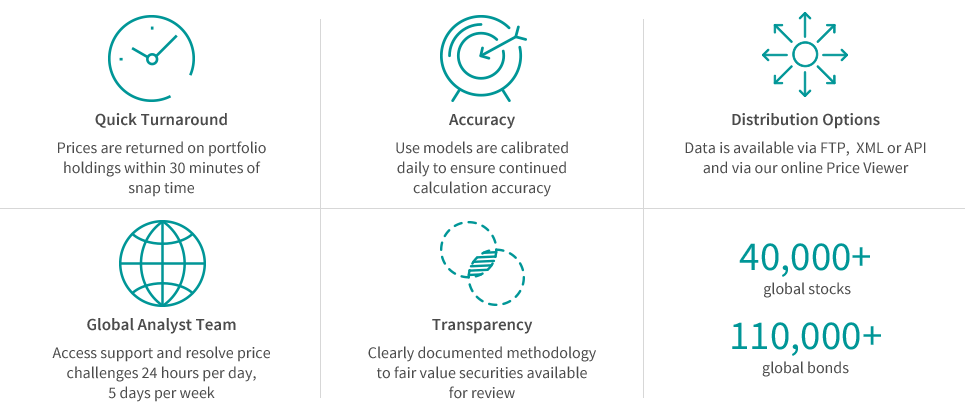 Quick Turnaround

Prices are returned on portfolio holdings within 30 minutes of snap time

Accuracy

Use models are calibrated daily to ensure continued calculation accuracy

Distribution Options

Data is available via FTP, XML or API and via our online Price Viewer

Global Analyst Team

Access support and resolve price challenges 24 hours per day, 5 days per week

Transparency

Clearly documented methodology to fair value securities available for review

40,000+
global stocks

110,000+
global bonds