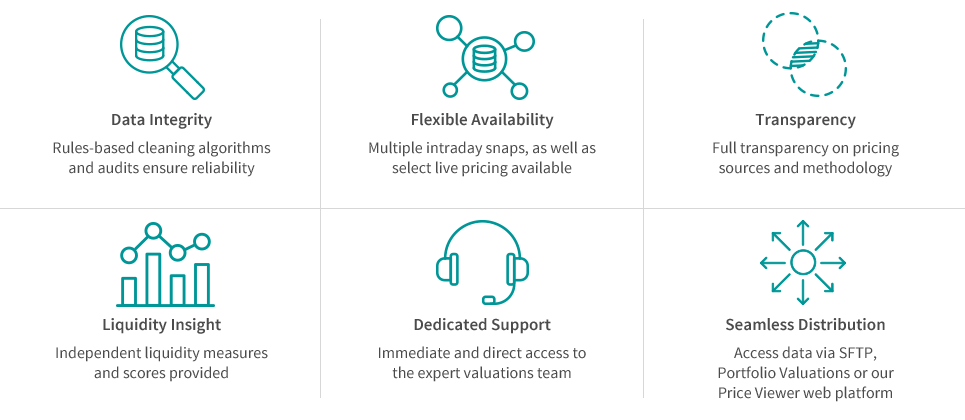 Data Integrity
Rules-based cleaning algorithms and audits ensure reliability

Flexible Availability
Multiple intraday snaps, as well as select live pricing available

Transparency
Full transparency on pricing sources and methodology

Liquidity Insight
Independent liquidity measures and scores provided

Dedicated Support
Immediate and direct access to the expert valuations team

Seamless Distribution
Access data via SFTP, Portfolio Valuations or our Price Viewer web platform