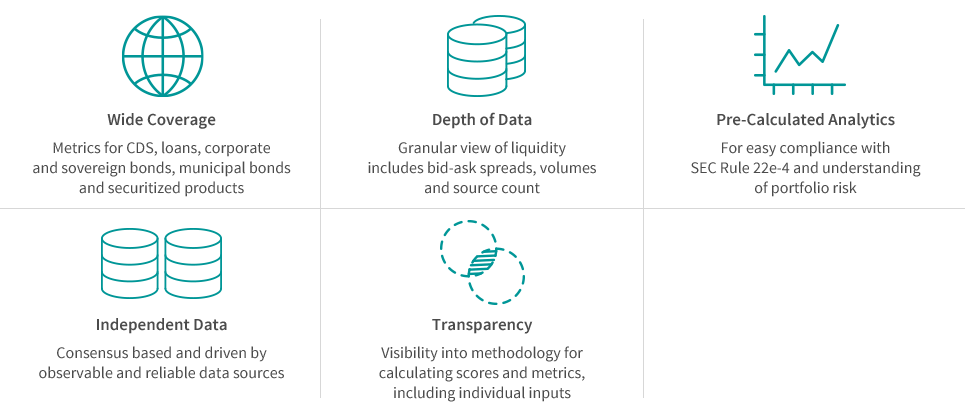 Wide Coverage

Metrics for CDS, loans, corporate and sovereign bonds, municipal bonds and securitized products

Depth of Data

Granular view of liquidity includes bid-ask spreads, volumes and source count

Pre-Calculated Analytics

For easy compliance with SEC Rule 22e-4 and understanding of portfolio risk

Independent Data

Consensus based and driven by observable and reliable data sources

Transparency

Visibility into methodology for calculating scores and metrics, including individual inputs