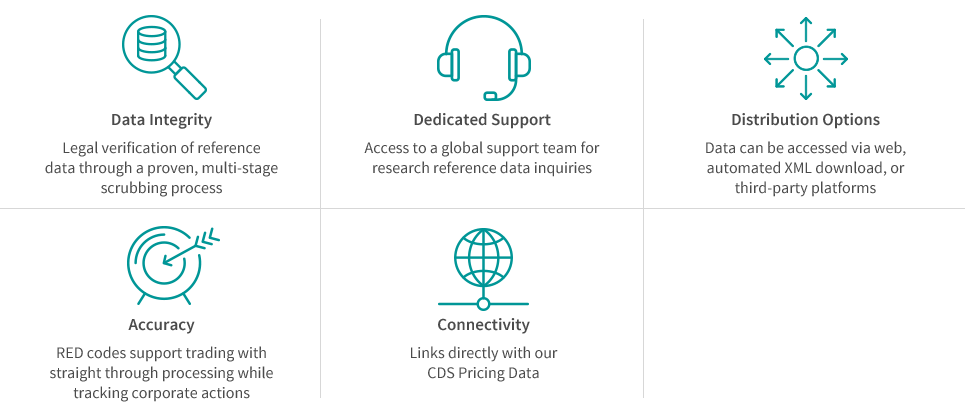 Data Integrity

Legal verification of reference data through a proven, multi-stage scrubbing process

Dedicated Support

Access to a global support team for research reference data inquiries

Distribution Options

Data can be accessed via web, automated XML download, or third-party platforms

Accuracy

RED codes support trading with straight through processing while tracking corporate actions

Connectivity

Links directly with our CDS Pricing Data