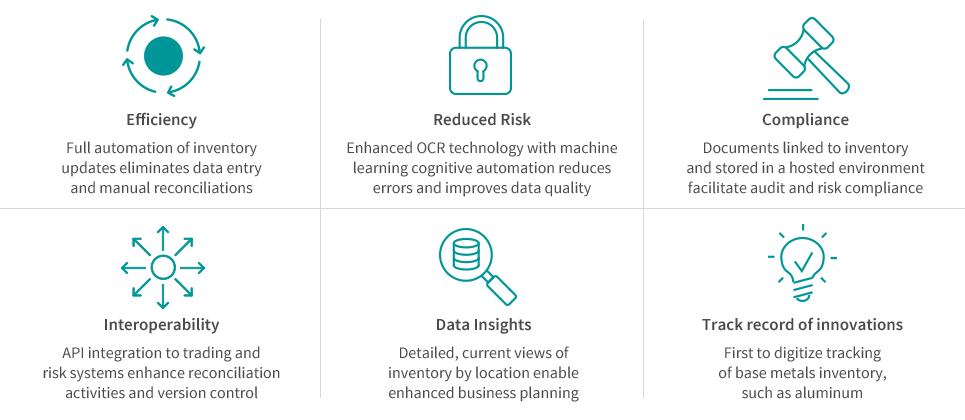 Efficiency

Full automation of inventory updates eliminates data entry and manual reconciliations

Reduced Risk

Enhanced OCR technology with machine learning cognitive automation reduces errors and improves data quality

Compliance

Documents linked to inventory and stored in a hosted environment facilitate audit and risk compliance

Interoperability

API integration to trading and risk systems enhance reconciliation activities and version control

Data Insights

Detailed, current views of inventory by location enable enhanced business planning

Track record of innovations

First to digitize tracking of base metals inventory, such as aluminum