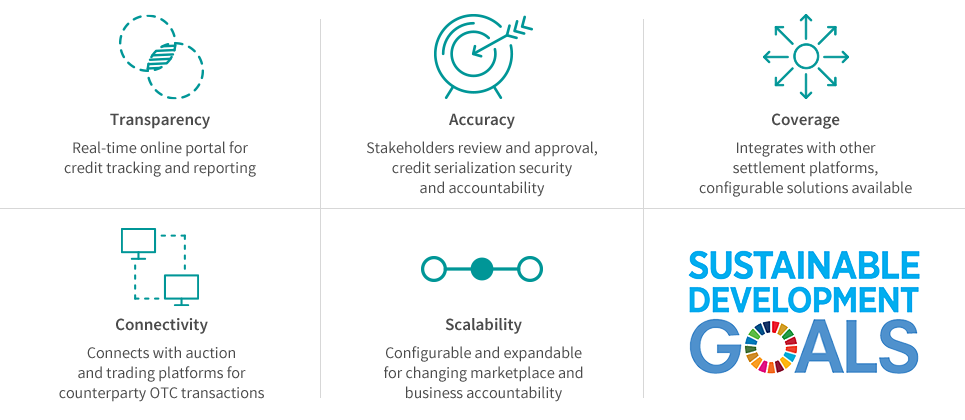 Transparency

Real-time online portal for credit tracking and reporting

Accuracy

Stakeholders review and approval, credit serialization security and accountability

Coverage

Integrates with other settlement platforms, configurable solutions available

Connectivity

Connects with auction and trading platforms for counterparty OTC transactions

Scalability

Configurable and expandable for changing marketplace and business accountability

SUSTAINABLE DEVELOPMENT GOALS