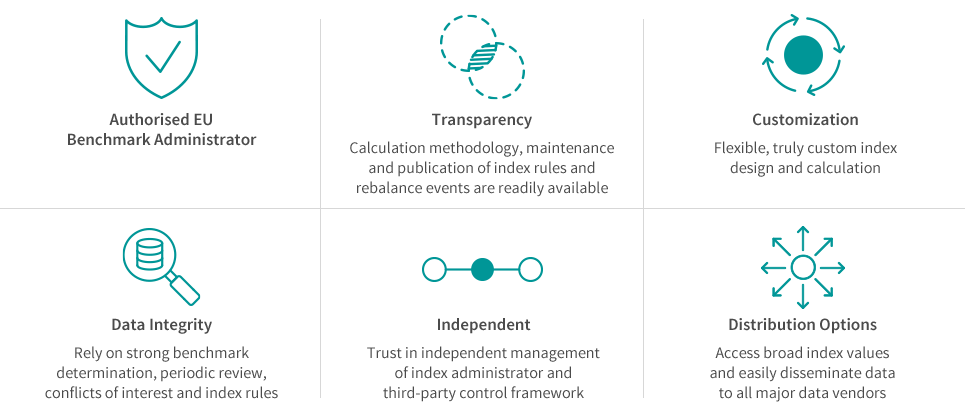 Authorised EU Benchmark Administrator

Transparency

Calculation methodology, maintenance and publication of index rules and rebalance events are readily available

Customization

Flexible, truly custom index design and calculation

Data Integrity

Rely on strong benchmark determination, periodic review, conflicts of interest and index rules

Independent

Trust in independent management of index administrator and third-party control framework

Distribution Options

Access broad index values and easily disseminate data to all major data vendors